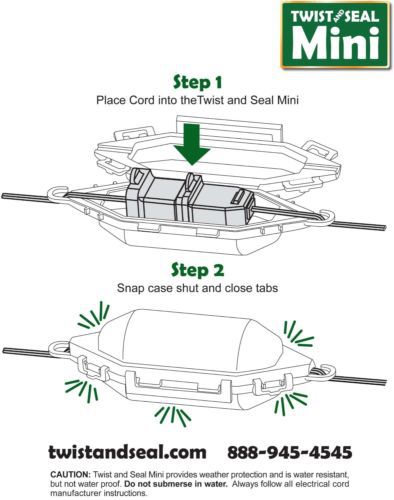 TWIST AND SEAL Mini

Step 1
Place Cord into theTwist and Seal Mini

Step 2
Snap case shut and close tabs

twistandseal.com 888-945-4545

CAUTION: Twist and Seal Mini provides weather protection and is water resistant, but not water proof. Do not submerse in water. Always follow all electrical cord manufacturer instructions.