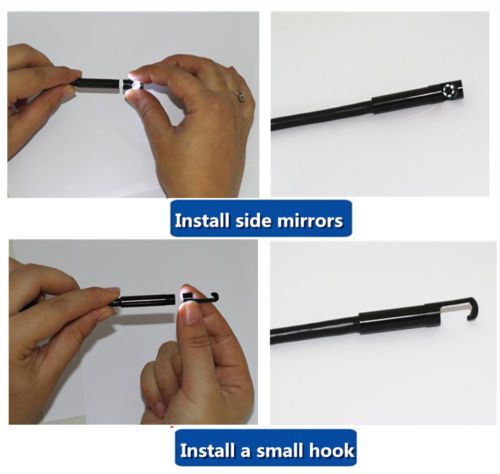 Install side mirrors

Install a small hook