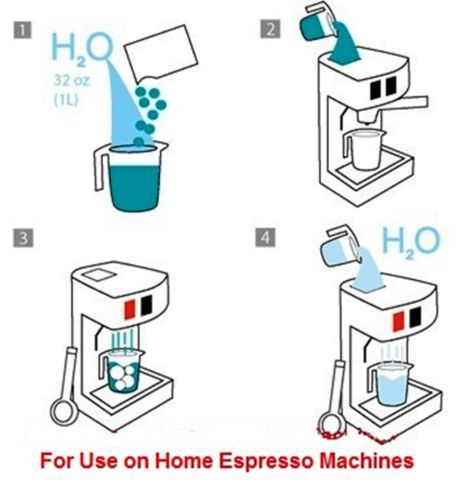 1

$H_2O$

32 oz
(1L)

2

3

4

$H_2O$

For Use on Home Espresso Machines