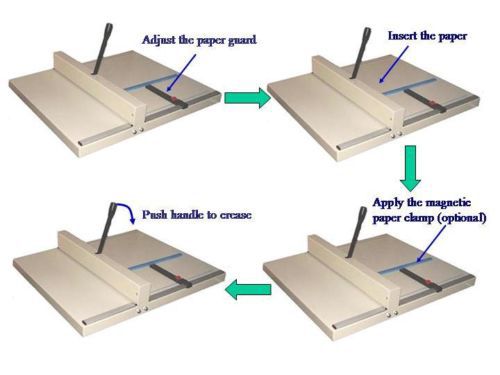 Adjust the paper guard

Insert the paper

Apply the magnetic paper clamp (optional)

Push handle to crease