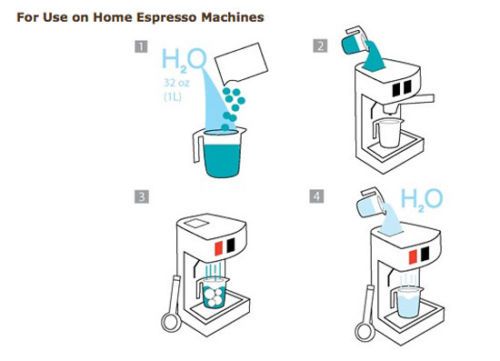 For Use on Home Espresso Machines

1

$H_2O$
32 oz
(1L)

2

3

4

$H_2O$