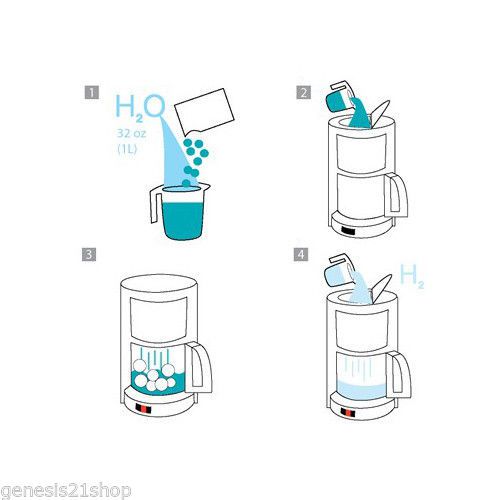 1

$H_2O$
32 oz
(1L)

2

3

4

$H_2$

genesis21shop