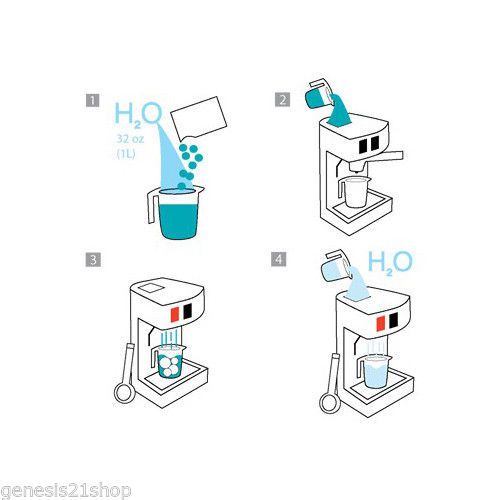 1

$H_2O$

32 oz
(1L)

2

3

4

$H_2O$

genesis21shop