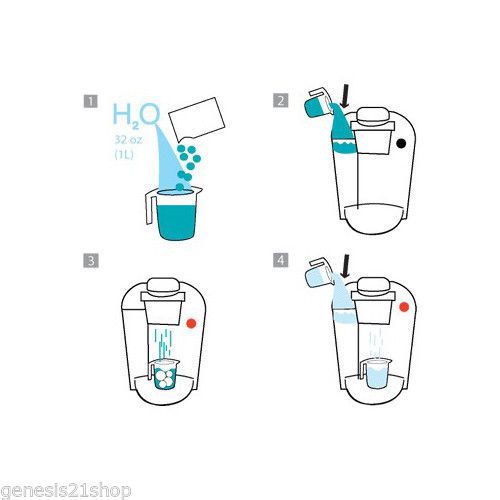 1

$H_2O$

32 oz
(1L)

2

3

4

genesis21shop