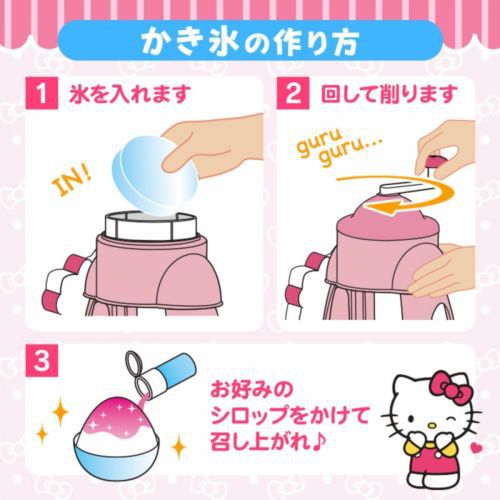 かき氷の作り方

1 氷を入れます

IN!

2 回して削ります

guru guru...

3

お好みの
シロップをかけて
召し上がれ♪