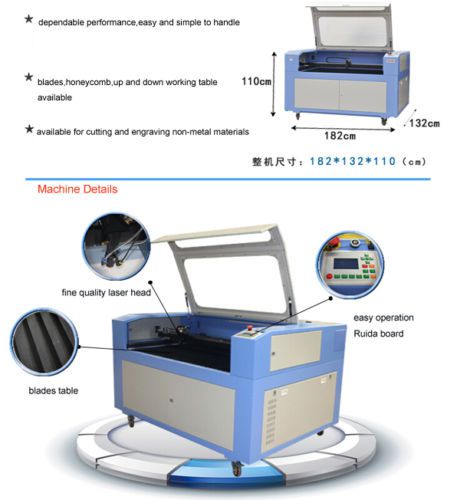 ★ dependable performance,easy and simple to handle

★ blades,honeycomb,up and down working table available

★ available for cutting and engraving non-metal materials

110cm

132cm

182cm

整机尺寸：182*132*110（cm）

Machine Details

fine quality laser head

easy operation Ruida board

blades table