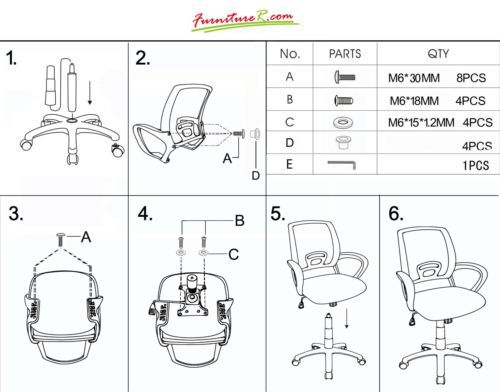 FurnitureR.com

1.

2.

A

D

| No. | PARTS | QTY |
|---|---|---|
| A | | M6*30MM 8PCS |
| B | | M6*18MM 4PCS |
| C | | M6*15*1.2MM 4PCS |
| D | | 4PCS |
| E | | 1PCS |

3.

A

4.

B

C

5.

6.