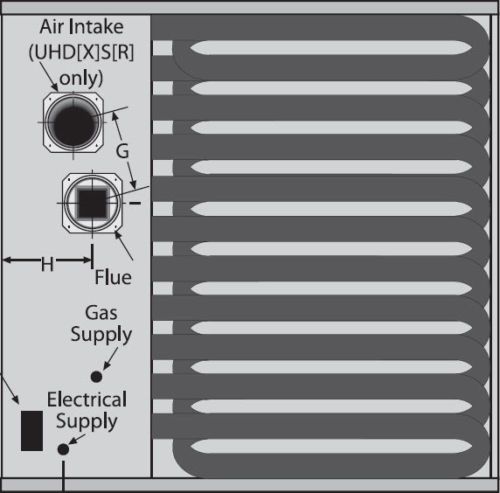 Air Intake (UHD[X]S[R] only)

G

H

Flue

Gas Supply

Electrical Supply