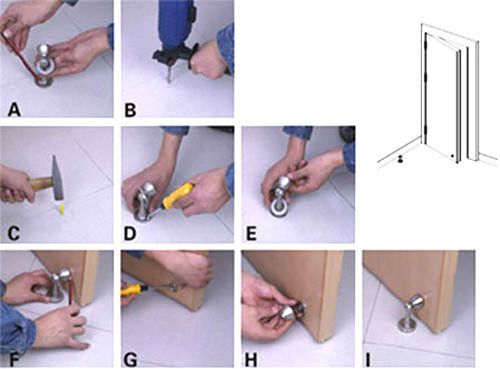 A
B
C
D
E
F
G
H
I