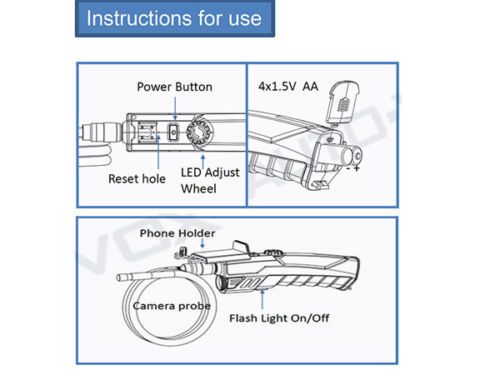 Instructions for use

Power Button

Reset hole

LED Adjust Wheel

4x1.5V AA

- +

Phone Holder

Camera probe

Flash Light On/Off