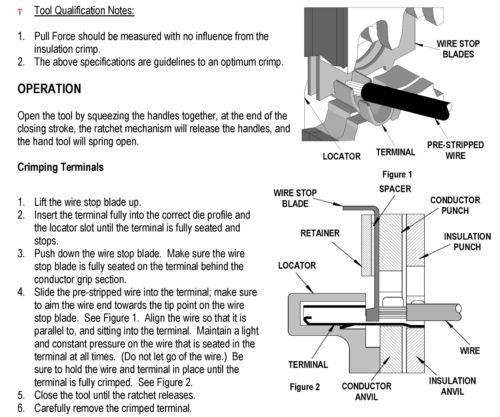 T Tool Qualification Notes:

1. Pull Force should be measured with no influence from the insulation crimp.
2. The above specifications are guidelines to an optimum crimp.

OPERATION

Open the tool by squeezing the handles together, at the end of the closing stroke, the ratchet mechanism will release the handles, and the hand tool will spring open.

Crimping Terminals

1. Lift the wire stop blade up.
2. Insert the terminal fully into the correct die profile and the locator slot until the terminal is fully seated and stops.
3. Push down the wire stop blade. Make sure the wire stop blade is fully seated on the terminal behind the conductor grip section.
4. Slide the pre-stripped wire into the terminal; make sure to aim the wire end towards the tip point on the wire stop blade. See Figure 1. Align the wire so that it is parallel to, and sitting into the terminal. Maintain a light and constant pressure on the wire that is seated in the terminal at all times. (Do not let go of the wire.) Be sure to hold the wire and terminal in place until the terminal is fully crimped. See Figure 2.
5. Close the tool until the ratchet releases.
6. Carefully remove the crimped terminal.

WIRE STOP BLADES
LOCATOR
TERMINAL
PRE-STRIPPED WIRE
Figure 1

WIRE STOP BLADE
SPACER
CONDUCTOR PUNCH
RETAINER
INSULATION PUNCH
LOCATOR
WIRE
TERMINAL
Figure 2
CONDUCTOR ANVIL
INSULATION ANVIL