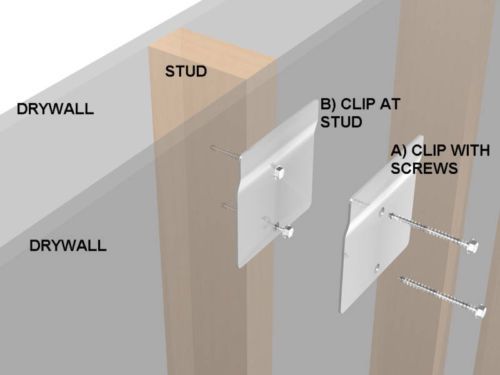 STUD

DRYWALL

B) CLIP AT STUD

A) CLIP WITH SCREWS

DRYWALL