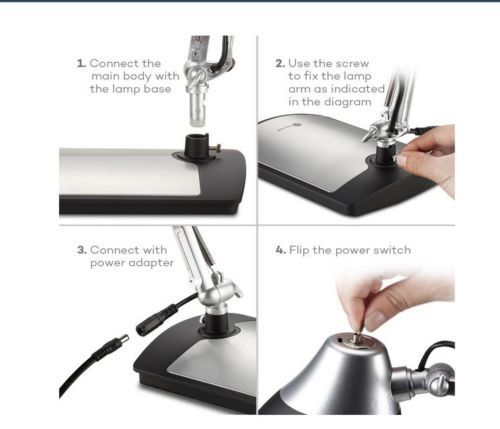 1. Connect the main body with the lamp base

2. Use the screw to fix the lamp arm as indicated in the diagram

3. Connect with power adapter

4. Flip the power switch