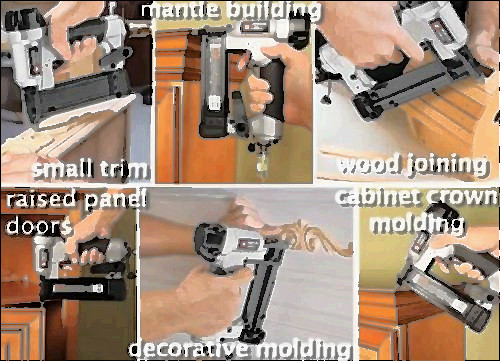 mantle building

small trim

wood joining

raised panel doors

cabinet crown molding

decorative molding