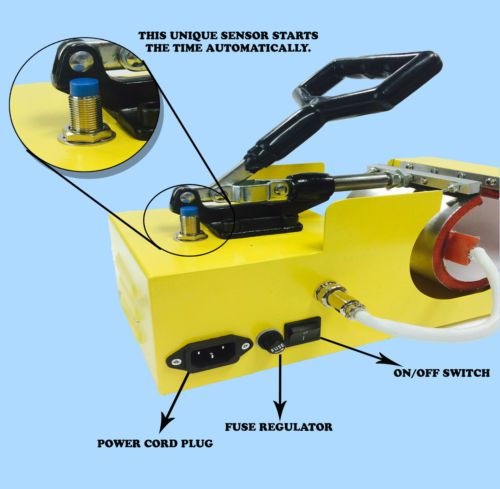 THIS UNIQUE SENSOR STARTS THE TIME AUTOMATICALLY.

FUSE

ON/OFF SWITCH

FUSE REGULATOR

POWER CORD PLUG