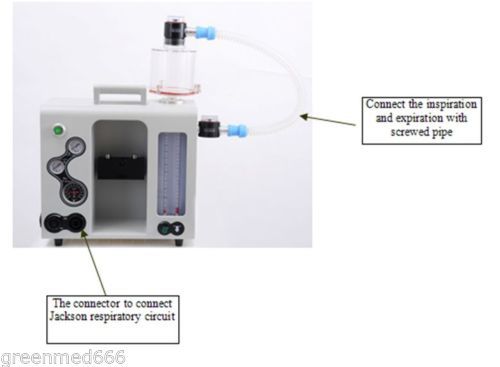 Connect the inspiration and expiration with screwed pipe

The connector to connect Jackson respiratory circuit

greenmed666