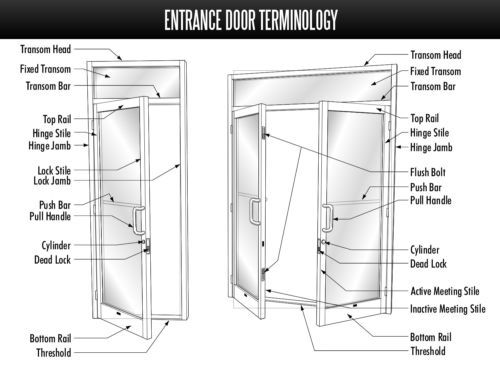 ENTRANCE DOOR TERMINOLOGY

Transom Head
Fixed Transom
Transom Bar
Top Rail
Hinge Stile
Hinge Jamb
Lock Stile
Lock Jamb
Push Bar
Pull Handle
Cylinder
Dead Lock
Bottom Rail
Threshold

Transom Head
Fixed Transom
Transom Bar
Top Rail
Hinge Stile
Hinge Jamb
Flush Bolt
Push Bar
Pull Handle
Cylinder
Dead Lock
Active Meeting Stile
Inactive Meeting Stile
Bottom Rail
Threshold