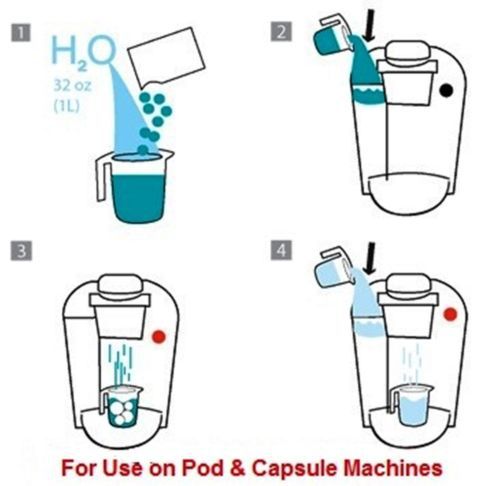 1

$H_2O$
32 oz
(1L)

2

3

4

For Use on Pod & Capsule Machines