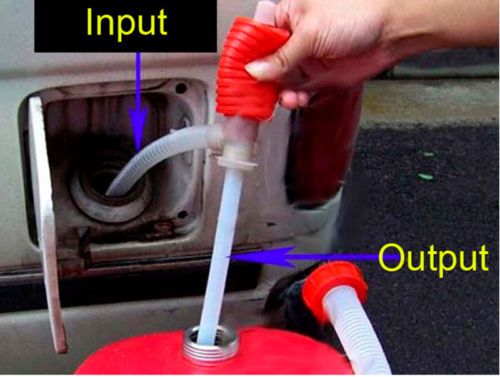 Input

Output