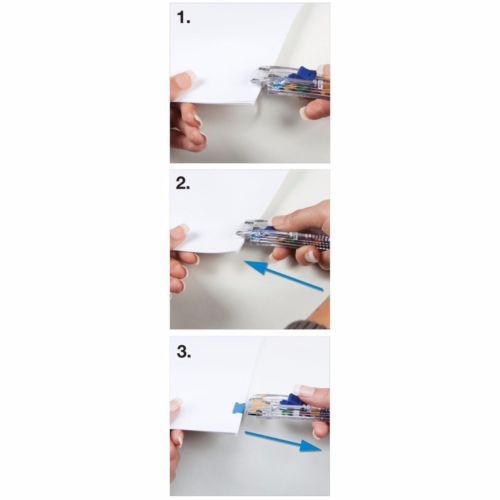 1.

2.

3.