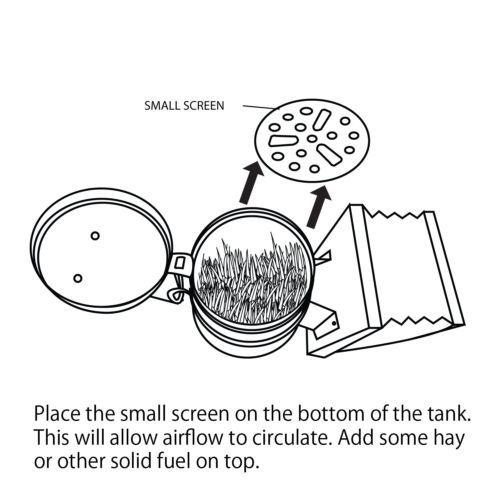 SMALL SCREEN

Place the small screen on the bottom of the tank. This will allow airflow to circulate. Add some hay or other solid fuel on top.