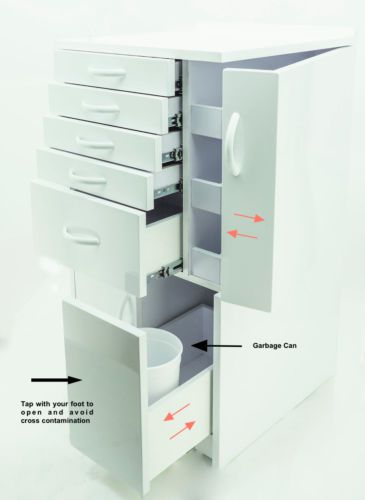 Garbage Can

Tap with your foot to open and avoid cross contamination