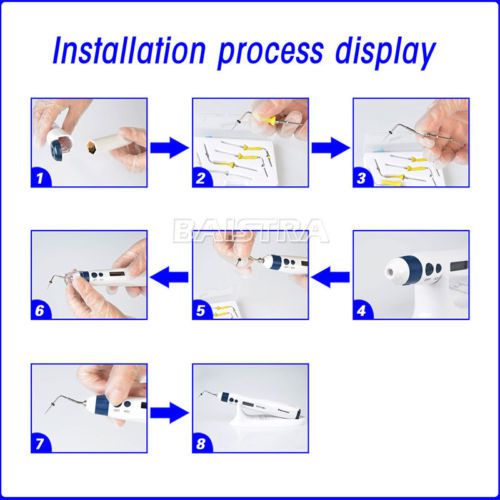 Installation process display

1

2

3

BAISTRA

6

5

4

7

8