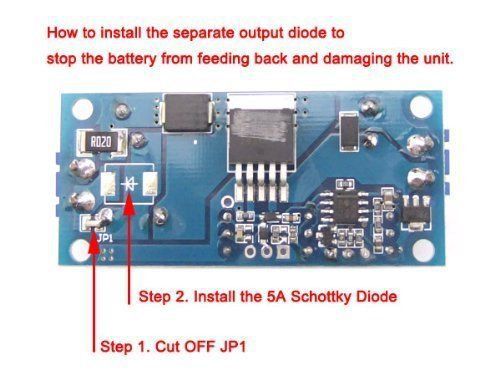 How to install the separate output diode to stop the battery from feeding back and damaging the unit.

R020

JP1

Step 2. Install the 5A Schottky Diode

Step 1. Cut OFF JP1