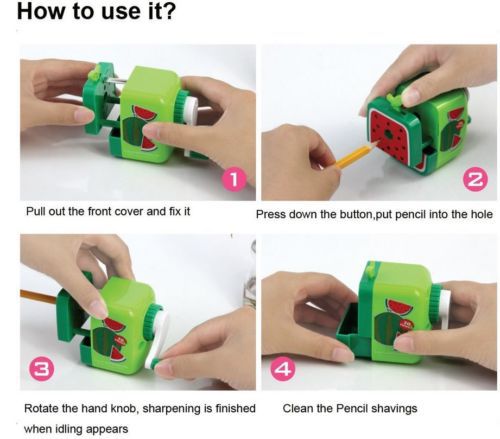 How to use it?

1

Pull out the front cover and fix it

2

Press down the button,put pencil into the hole

3

Rotate the hand knob, sharpening is finished when idling appears

4

Clean the Pencil shavings