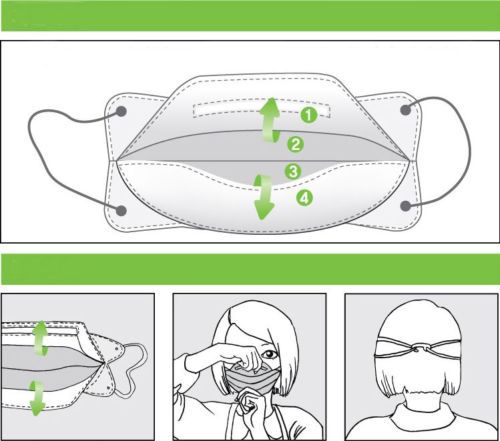 1
2
3
4