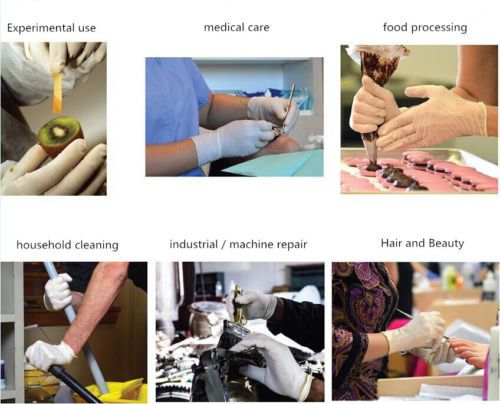 Experimental use

medical care

food processing

household cleaning

industrial / machine repair

Hair and Beauty