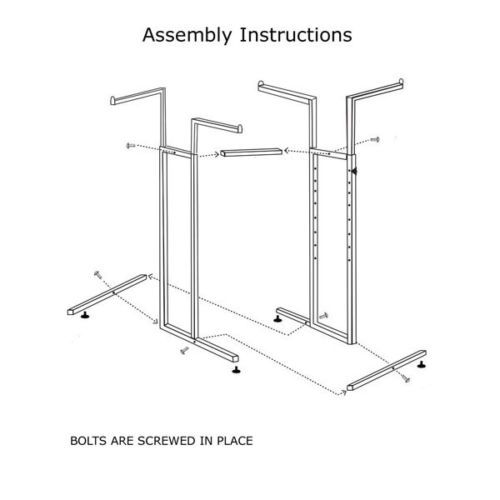 Assembly Instructions

BOLTS ARE SCREWED IN PLACE