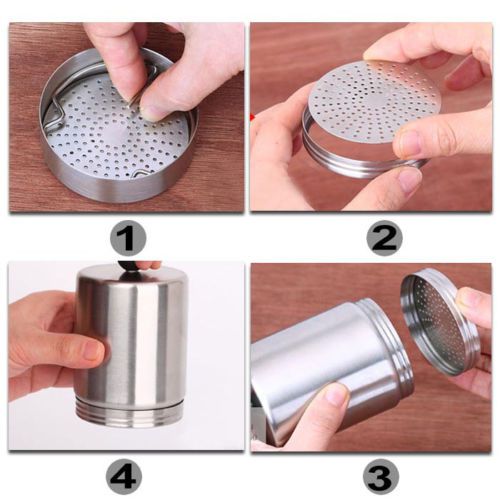 1

2

4

3