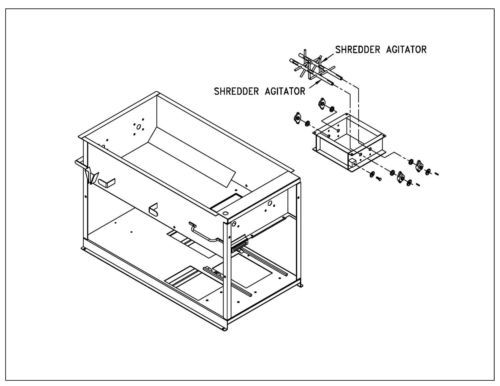 SHREDDER AGITATOR
SHREDDER AGITATOR