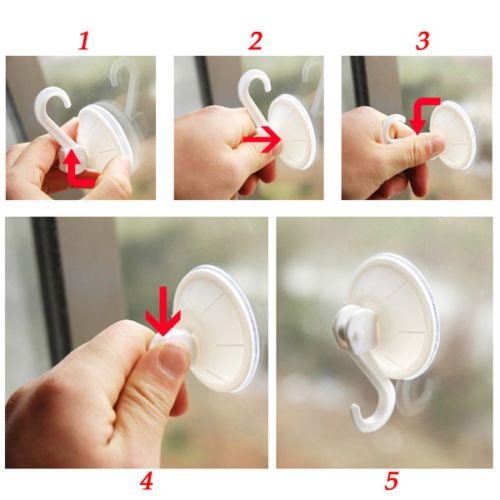 1

2

3

4

5