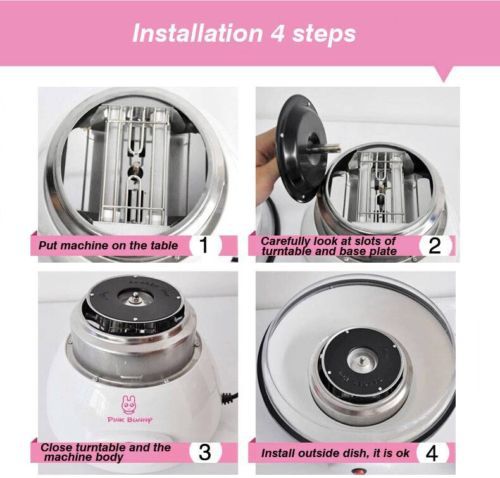 Installation 4 steps

Put machine on the table 1

Carefully look at slots of turntable and base plate 2

Pink Bunny

Close turntable and the machine body 3

Install outside dish, it is ok 4