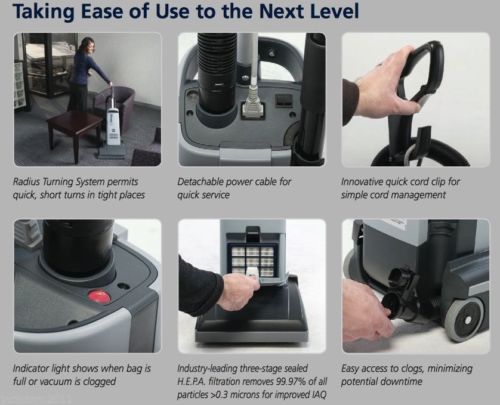 Taking Ease of Use to the Next Level

Radius Turning System permits quick, short turns in tight places

Detachable power cable for quick service

Innovative quick cord clip for simple cord management

Indicator light shows when bag is full or vacuum is clogged

Industry-leading three-stage sealed H.E.P.A. filtration removes 99.97% of all particles >0.3 microns for improved IAQ

Easy access to clogs, minimizing potential downtime