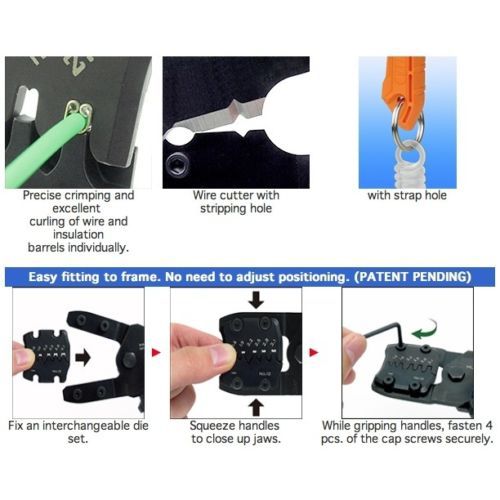 Precise crimping and excellent curling of wire and insulation barrels individually.

Wire cutter with stripping hole

with strap hole

Easy fitting to frame. No need to adjust positioning. (PATENT PENDING)

Fix an interchangeable die set.

Squeeze handles to close up jaws.

While gripping handles, fasten 4 pcs. of the cap screws securely.