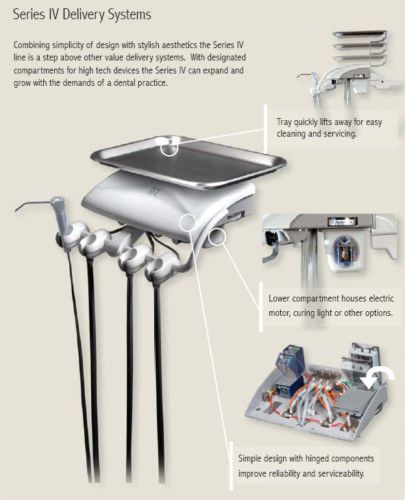 Series IV Delivery Systems

Combining simplicity of design with stylish aesthetics the Series IV line is a step above other value delivery systems. With designated compartments for high tech devices the Series IV can expand and grow with the demands of a dental practice.

Tray quickly lifts away for easy cleaning and servicing.

Lower compartment houses electric motor, curing light or other options.

Simple design with hinged components improve reliability and serviceability.