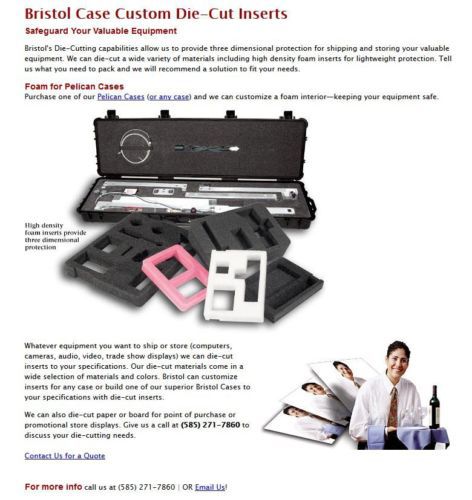 Bristol Case Custom Die-Cut Inserts

Safeguard Your Valuable Equipment

Bristol's Die-Cutting capabilities allow us to provide three dimensional protection for shipping and storing your valuable equipment. We can die-cut a wide variety of materials including high density foam inserts for lightweight protection. Tell us what you need to pack and we will recommend a solution to fit your needs.

Foam for Pelican Cases

Purchase one of our Pelican Cases (or any case) and we can customize a foam interior—keeping your equipment safe.

High density foam inserts provide three dimensional protection

Whatever equipment you want to ship or store (computers, cameras, audio, video, trade show displays) we can die-cut inserts to your specifications. Our die-cut materials come in a wide selection of materials and colors. Bristol can customize inserts for any case or build one of our superior Bristol Cases to your specifications with die-cut inserts.

We can also die-cut paper or board for point of purchase or promotional store displays. Give us a call at (585) 271-7860 to discuss your die-cutting needs.

Contact Us for a Quote

For more info call us at (585) 271-7860 | OR Email Us!