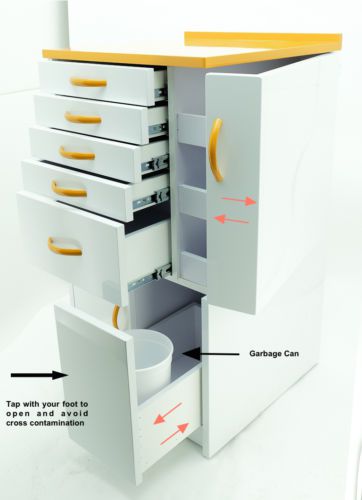 Garbage Can

Tap with your foot to open and avoid cross contamination