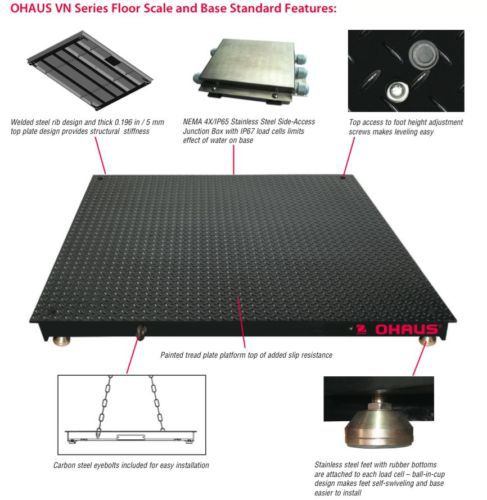 OHAUS VN Series Floor Scale and Base Standard Features:

Welded steel rib design and thick 0.196 in / 5 mm top plate design provides structural stiffness

NEMA 4X/IP65 Stainless Steel Side-Access Junction Box with IP67 load cells limits effect of water on base

Top access to foot height adjustment screws makes leveling easy

OHAUS

Painted tread plate platform top of added slip resistance

Carbon steel eyebolts included for easy installation

Stainless steel feet with rubber bottoms are attached to each load cell – ball-in-cup design makes feet self-swiveling and base easier to install